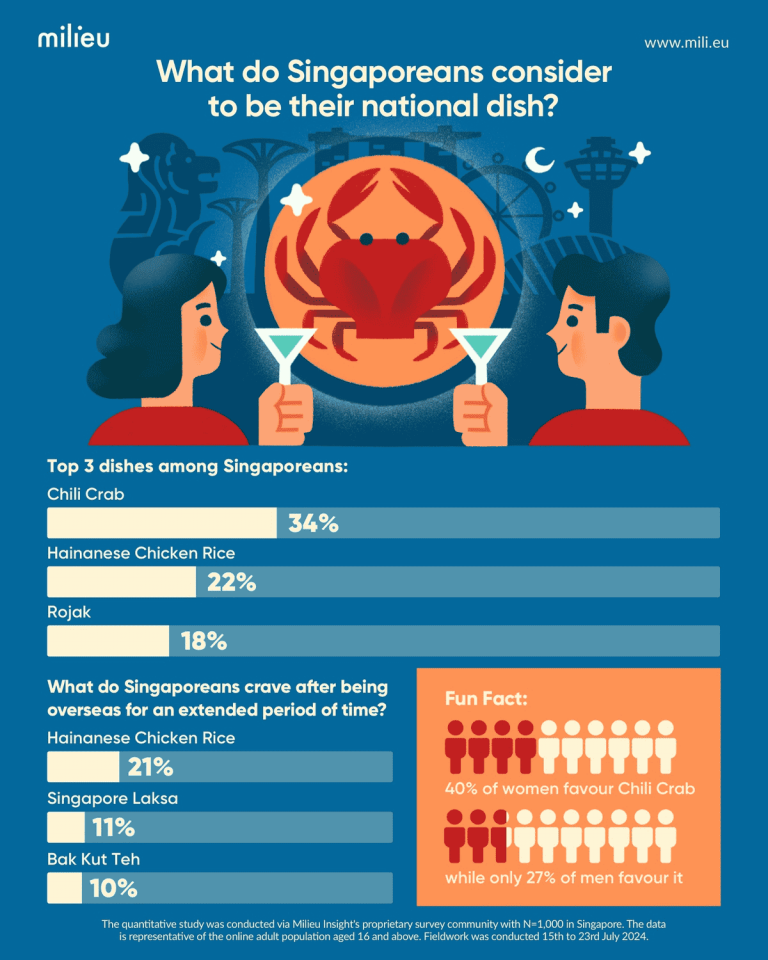 milieu

www.mili.eu

What do Singaporeans consider to be their national dish?

Top 3 dishes among Singaporeans:

Chili Crab
34%

Hainanese Chicken Rice
22%

Rojak
18%

What do Singaporeans crave after being overseas for an extended period of time?

Hainanese Chicken Rice
21%

Singapore Laksa
11%

Bak Kut Teh
10%

Fun Fact:

40% of women favour Chili Crab

while only 27% of men favour it

The quantitative study was conducted via Milieu Insight's proprietary survey community with N=1,000 in Singapore. The data is representative of the online adult population aged 16 and above. Fieldwork was conducted 15th to 23rd July 2024.