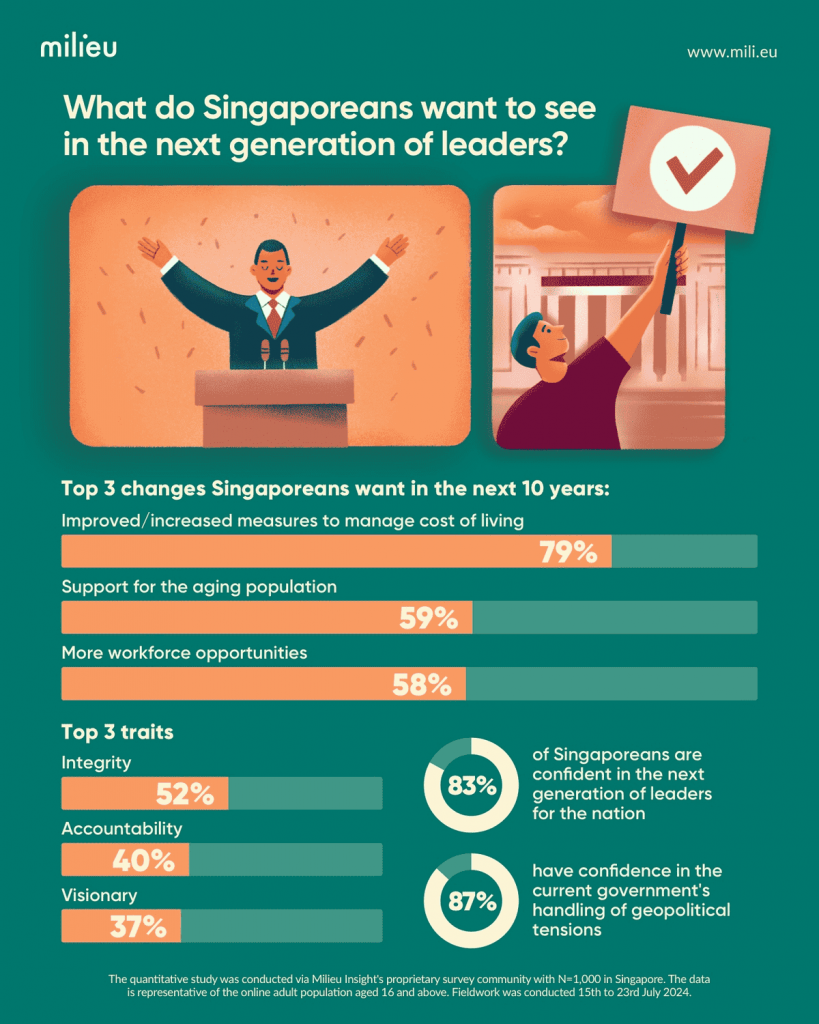 milieu

www.mili.eu

What do Singaporeans want to see in the next generation of leaders?

Top 3 changes Singaporeans want in the next 10 years:

Improved/increased measures to manage cost of living

79%

Support for the aging population

59%

More workforce opportunities

58%

Top 3 traits

Integrity

52%

Accountability

40%

Visionary

37%

83%

of Singaporeans are confident in the next generation of leaders for the nation

87%

have confidence in the current government's handling of geopolitical tensions

The quantitative study was conducted via Milieu Insight's proprietary survey community with N=1,000 in Singapore. The data is representative of the online adult population aged 16 and above. Fieldwork was conducted 15th to 23rd July 2024.