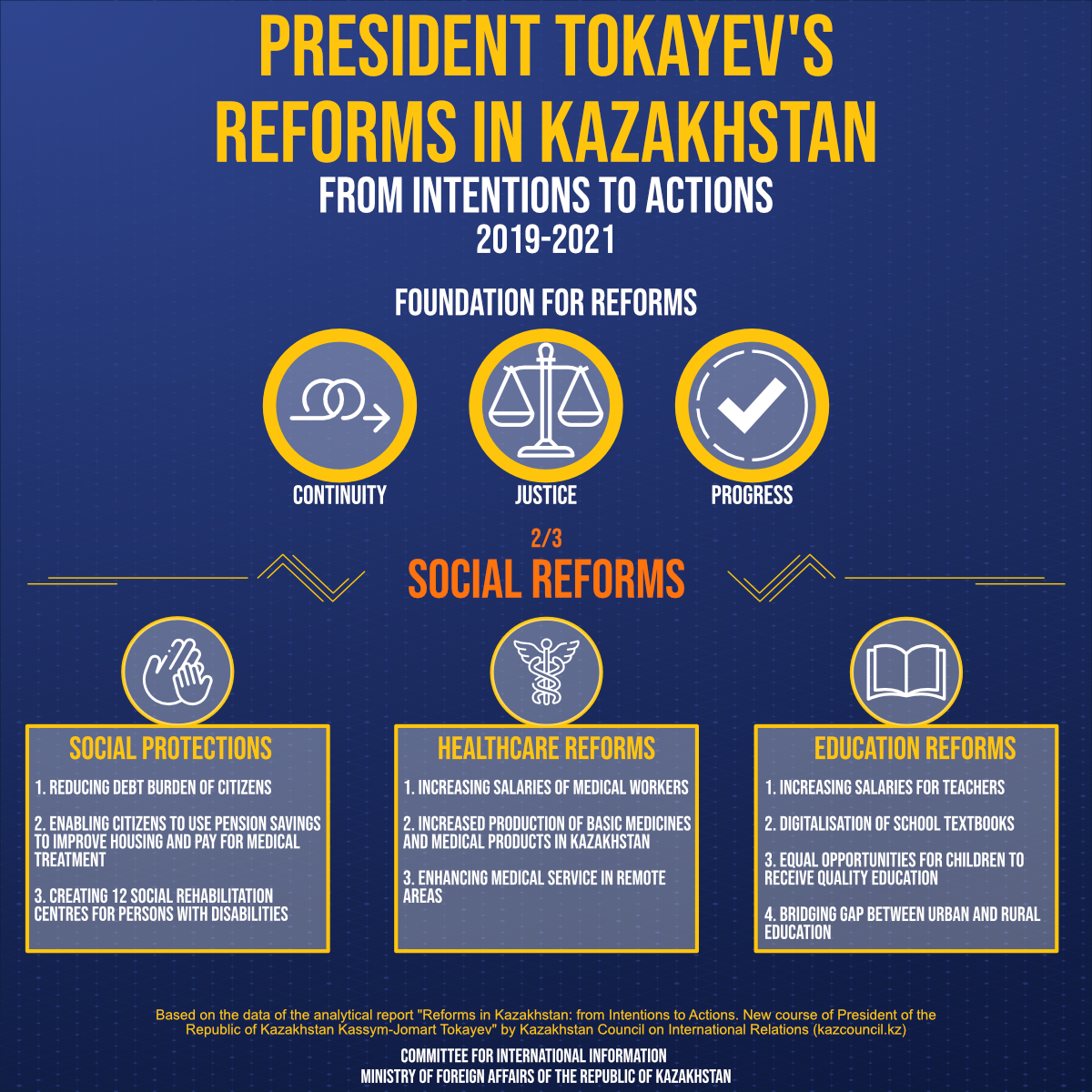 PRESIDENT TOKAYEV'S REFORMS IN KAZAKHSTAN

FROM INTENTIONS TO ACTIONS
2019-2021

FOUNDATION FOR REFORMS

CONTINUITY

JUSTICE

PROGRESS

2/3

SOCIAL REFORMS

SOCIAL PROTECTIONS

1. REDUCING DEBT BURDEN OF CITIZENS

2. ENABLING CITIZENS TO USE PENSION SAVINGS TO IMPROVE HOUSING AND PAY FOR MEDICAL TREATMENT

3. CREATING 12 SOCIAL REHABILITATION CENTRES FOR PERSONS WITH DISABILITIES

HEALTHCARE REFORMS

1. INCREASING SALARIES OF MEDICAL WORKERS

2. INCREASED PRODUCTION OF BASIC MEDICINES AND MEDICAL PRODUCTS IN KAZAKHSTAN

3. ENHANCING MEDICAL SERVICE IN REMOTE AREAS

EDUCATION REFORMS

1. INCREASING SALARIES FOR TEACHERS

2. DIGITALISATION OF SCHOOL TEXTBOOKS

3. EQUAL OPPORTUNITIES FOR CHILDREN TO RECEIVE QUALITY EDUCATION

4. BRIDGING GAP BETWEEN URBAN AND RURAL EDUCATION

Based on the data of the analytical report "Reforms in Kazakhstan: from Intentions to Actions. New course of President of the Republic of Kazakhstan Kassym-Jomart Tokayev" by Kazakhstan Council on International Relations (kazcouncil.kz)

COMMITTEE FOR INTERNATIONAL INFORMATION
MINISTRY OF FOREIGN AFFAIRS OF THE REPUBLIC OF KAZAKHSTAN