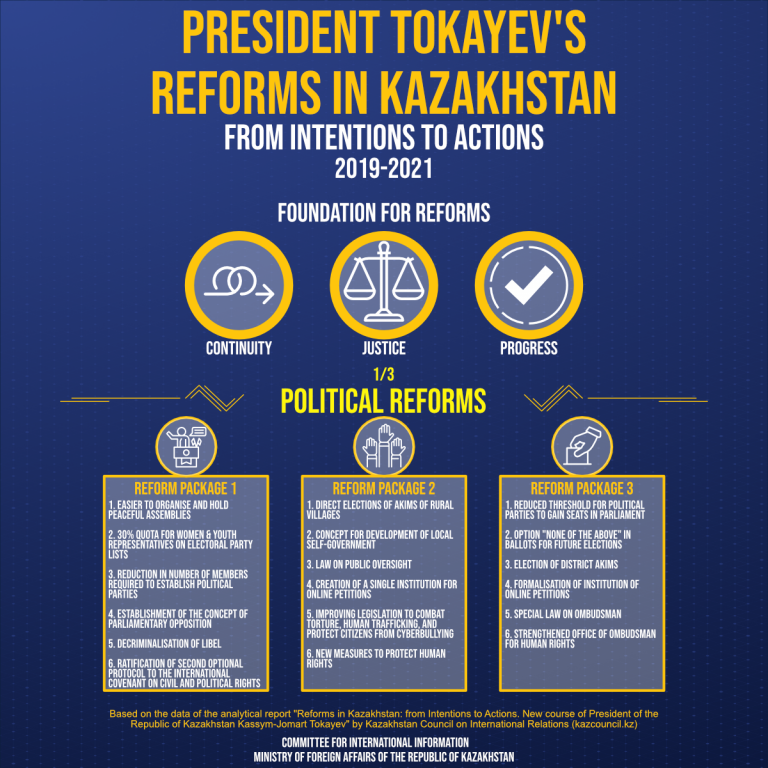 PRESIDENT TOKAYEV'S REFORMS IN KAZAKHSTAN
FROM INTENTIONS TO ACTIONS
2019-2021

FOUNDATION FOR REFORMS

CONTINUITY
JUSTICE
PROGRESS

1/3
POLITICAL REFORMS

REFORM PACKAGE 1
1. EASIER TO ORGANISE AND HOLD PEACEFUL ASSEMBLIES
2. 30% QUOTA FOR WOMEN & YOUTH REPRESENTATIVES ON ELECTORAL PARTY LISTS
3. REDUCTION IN NUMBER OF MEMBERS REQUIRED TO ESTABLISH POLITICAL PARTIES
4. ESTABLISHMENT OF THE CONCEPT OF PARLIAMENTARY OPPOSITION
5. DECRIMINALISATION OF LIBEL
6. RATIFICATION OF SECOND OPTIONAL PROTOCOL TO THE INTERNATIONAL COVENANT ON CIVIL AND POLITICAL RIGHTS

REFORM PACKAGE 2
1. DIRECT ELECTIONS OF AKIMS OF RURAL VILLAGES
2. CONCEPT FOR DEVELOPMENT OF LOCAL SELF-GOVERNMENT
3. LAW ON PUBLIC OVERSIGHT
4. CREATION OF A SINGLE INSTITUTION FOR ONLINE PETITIONS
5. IMPROVING LEGISLATION TO COMBAT TORTURE, HUMAN TRAFFICKING, AND PROTECT CITIZENS FROM CYBERBULLYING
6. NEW MEASURES TO PROTECT HUMAN RIGHTS

REFORM PACKAGE 3
1. REDUCED THRESHOLD FOR POLITICAL PARTIES TO GAIN SEATS IN PARLIAMENT
2. OPTION "NONE OF THE ABOVE" IN BALLOTS FOR FUTURE ELECTIONS
3. ELECTION OF DISTRICT AKIMS
4. FORMALISATION OF INSTITUTION OF ONLINE PETITIONS
5. SPECIAL LAW ON OMBUDSMAN
6. STRENGTHENED OFFICE OF OMBUDSMAN FOR HUMAN RIGHTS

Based on the data of the analytical report "Reforms in Kazakhstan: from Intentions to Actions. New course of President of the Republic of Kazakhstan Kassym-Jomart Tokayev" by Kazakhstan Council on International Relations (kazcouncil.kz)

COMMITTEE FOR INTERNATIONAL INFORMATION
MINISTRY OF FOREIGN AFFAIRS OF THE REPUBLIC OF KAZAKHSTAN