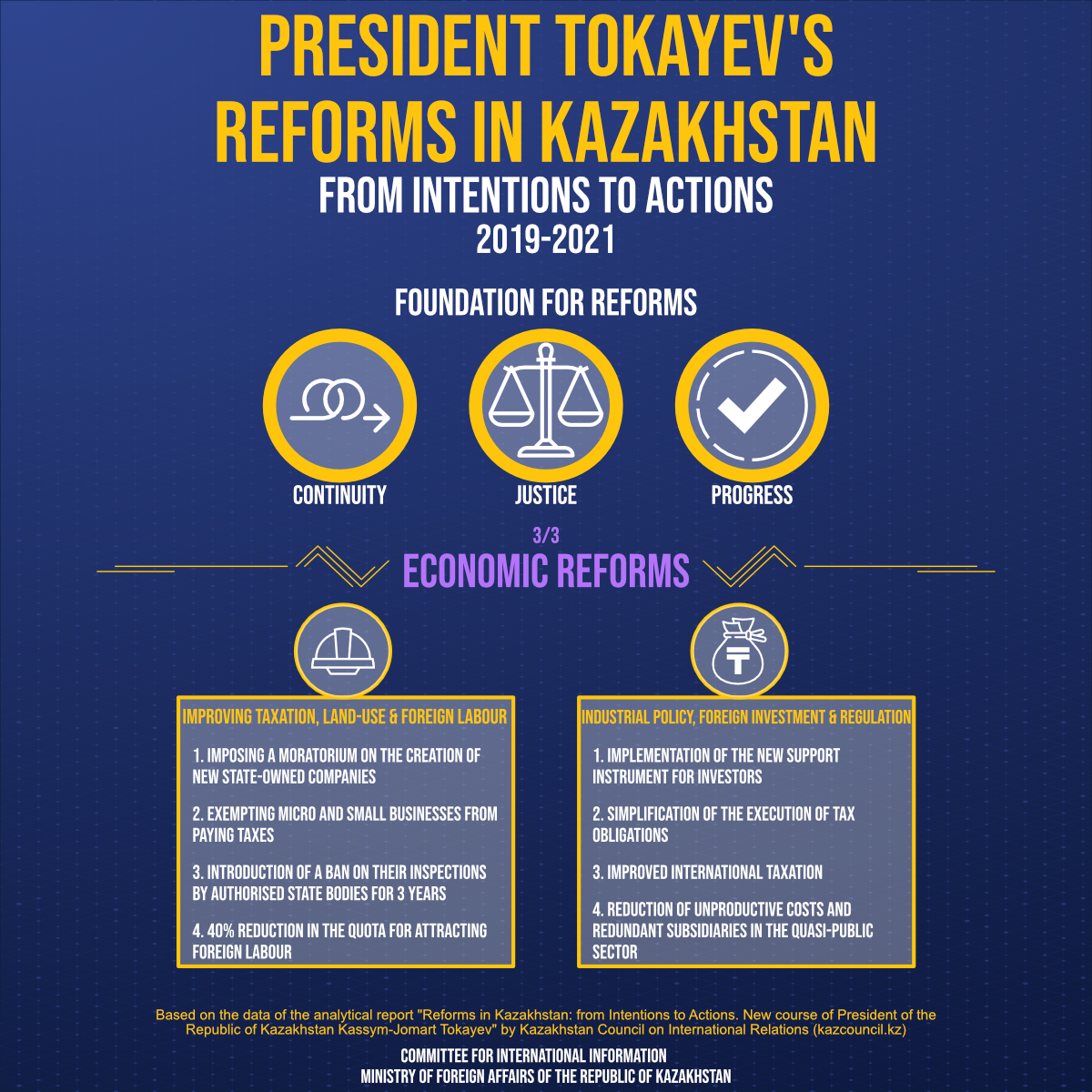 PRESIDENT TOKAYEV'S REFORMS IN KAZAKHSTAN

FROM INTENTIONS TO ACTIONS
2019-2021

FOUNDATION FOR REFORMS

CONTINUITY

JUSTICE

PROGRESS

3/3

ECONOMIC REFORMS

IMPROVING TAXATION, LAND-USE & FOREIGN LABOUR

1. IMPOSING A MORATORIUM ON THE CREATION OF NEW STATE-OWNED COMPANIES

2. EXEMPTING MICRO AND SMALL BUSINESSES FROM PAYING TAXES

3. INTRODUCTION OF A BAN ON THEIR INSPECTIONS BY AUTHORISED STATE BODIES FOR 3 YEARS

4. 40% REDUCTION IN THE QUOTA FOR ATTRACTING FOREIGN LABOUR

INDUSTRIAL POLICY, FOREIGN INVESTMENT & REGULATION

1. IMPLEMENTATION OF THE NEW SUPPORT INSTRUMENT FOR INVESTORS

2. SIMPLIFICATION OF THE EXECUTION OF TAX OBLIGATIONS

3. IMPROVED INTERNATIONAL TAXATION

4. REDUCTION OF UNPRODUCTIVE COSTS AND REDUNDANT SUBSIDIARIES IN THE QUASI-PUBLIC SECTOR

Based on the data of the analytical report "Reforms in Kazakhstan: from Intentions to Actions. New course of President of the Republic of Kazakhstan Kassym-Jomart Tokayev" by Kazakhstan Council on International Relations (kazcouncil.kz)

COMMITTEE FOR INTERNATIONAL INFORMATION
MINISTRY OF FOREIGN AFFAIRS OF THE REPUBLIC OF KAZAKHSTAN